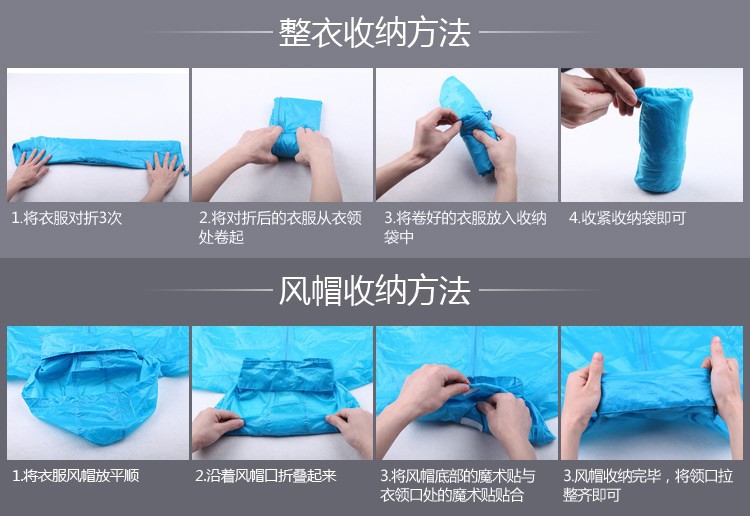 整衣收纳方法

1.将衣服对折3次

2.将对折后的衣服从衣领处卷起

3.将卷好的衣服放入收纳袋中

4.收紧收纳袋即可

风帽收纳方法

1.将衣服风帽放平顺

2.沿着风帽口折叠起来

3.将风帽底部的魔术贴与衣领口处的魔术贴贴合

3.风帽收纳完毕，将领口拉整齐即可